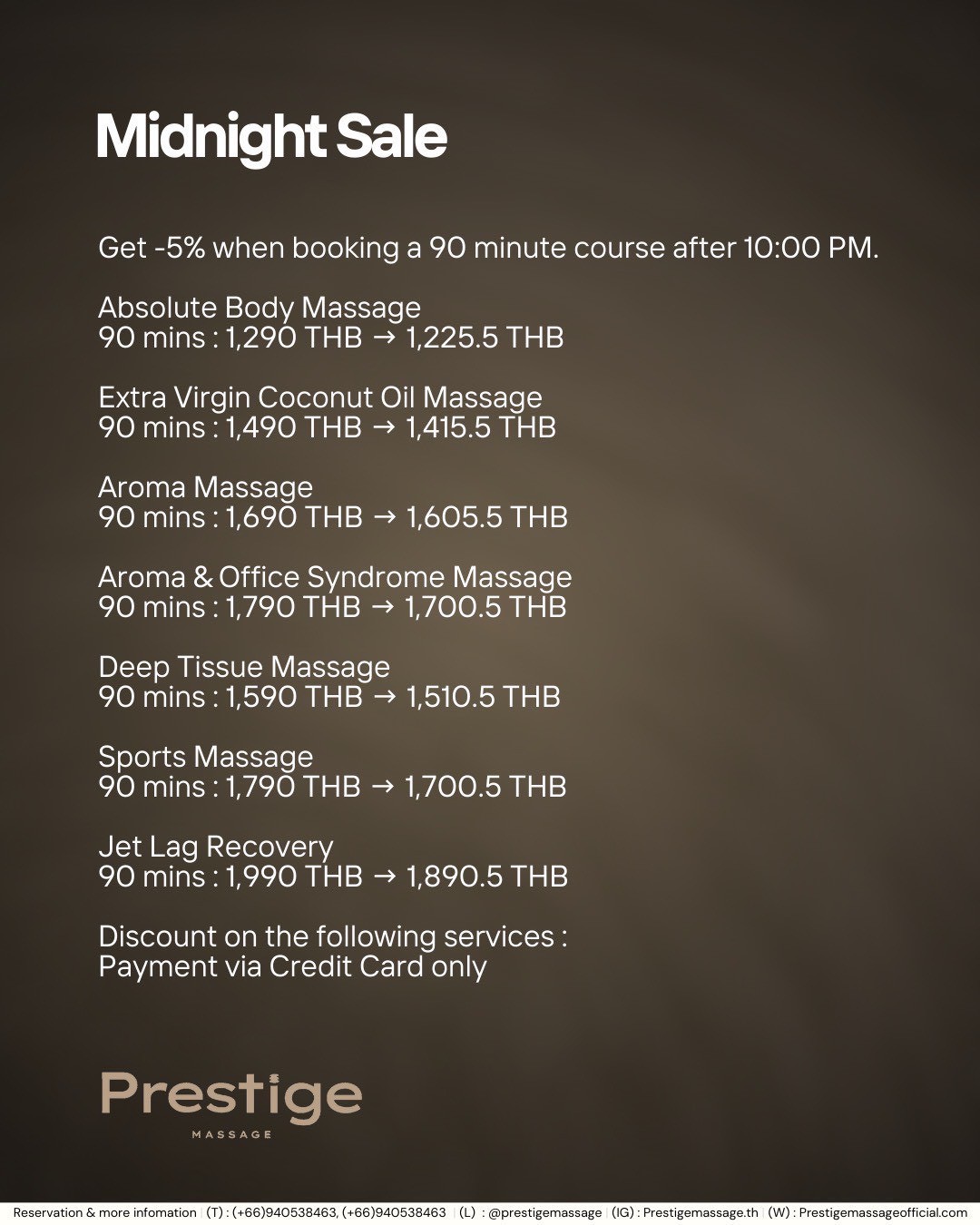 Midnight Sale

Get -5% when booking a 90 minute course after 10:00 PM.

Absolute Body Massage
90 mins : 1,290 THB → 1,225.5 THB

Extra Virgin Coconut Oil Massage
90 mins : 1,490 THB → 1,415.5 THB

Aroma Massage
90 mins : 1,690 THB → 1,605.5 THB

Aroma & Office Syndrome Massage
90 mins : 1,790 THB → 1,700.5 THB

Deep Tissue Massage
90 mins : 1,590 THB → 1,510.5 THB

Sports Massage
90 mins : 1,790 THB → 1,700.5 THB

Jet Lag Recovery
90 mins : 1,990 THB → 1,890.5 THB

Discount on the following services :
Payment via Credit Card only

Prestige
MASSAGE

Reservation & more infomation | (T) : (+66)940538463, (+66)940538463 | (L) : @prestigemassage | (IG) : Prestigemassage.th | (W) : Prestigemassageofficial.com